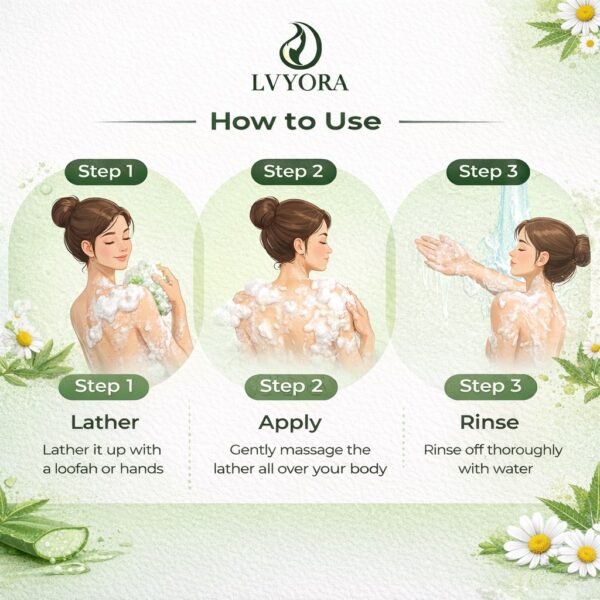 LVYORA

How to Use

Step 1

Step 2

Step 3

Step 1

Lather

Lather it up with a loofah or hands

Step 2

Apply

Gently massage the lather all over your body

Step 3

Rinse

Rinse off thoroughly with water