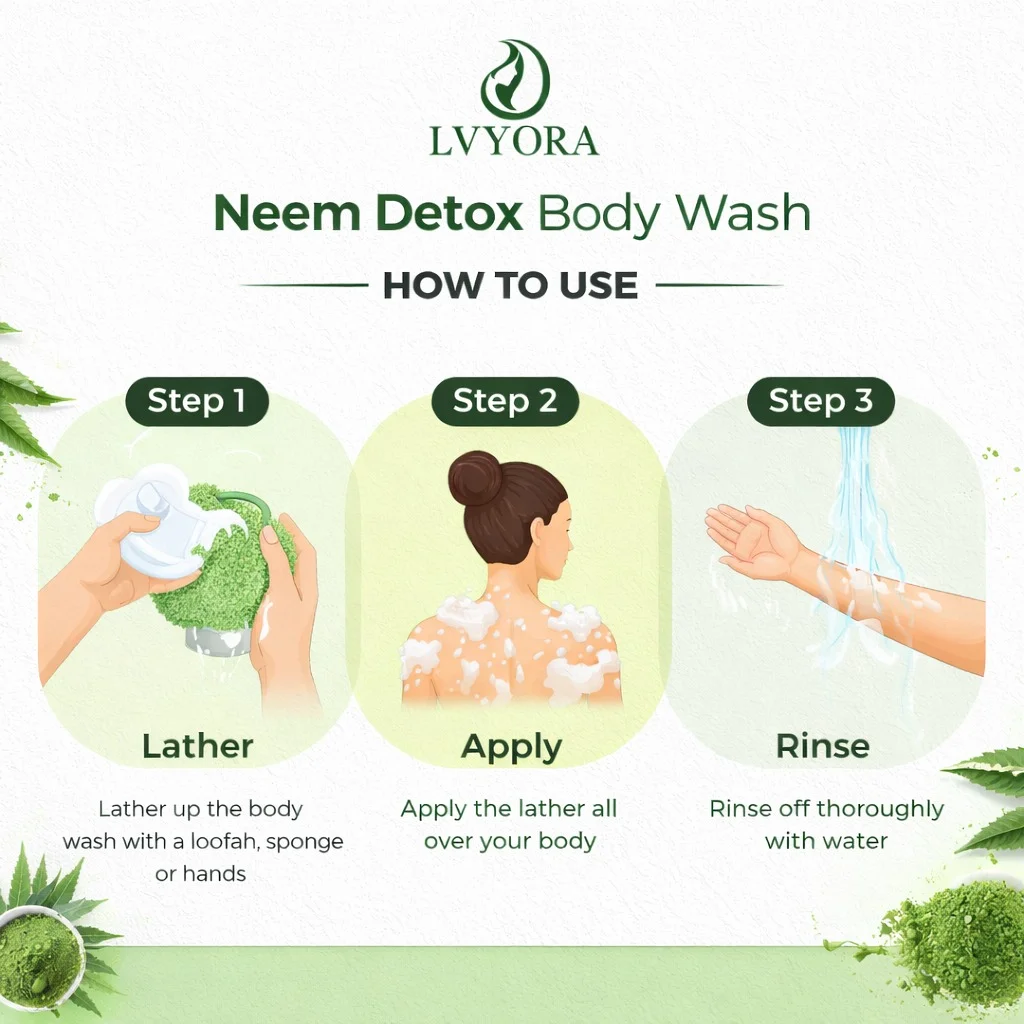 LVYORA

Neem Detox Body Wash

HOW TO USE

Step 1

Lather

Lather up the body wash with a loofah, sponge or hands

Step 2

Apply

Apply the lather all over your body

Step 3

Rinse

Rinse off thoroughly with water