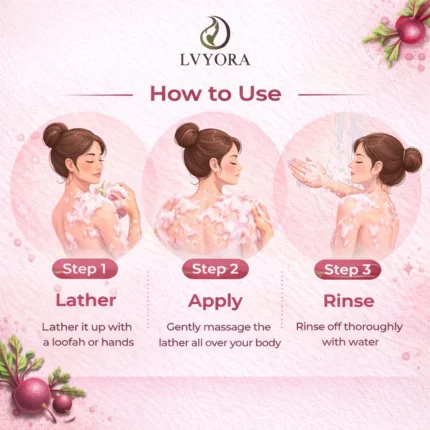 LVYORA

How to Use

Step 1

Lather

Lather it up with a loofah or hands

Step 2

Apply

Gently massage the lather all over your body

Step 3

Rinse

Rinse off thoroughly with water