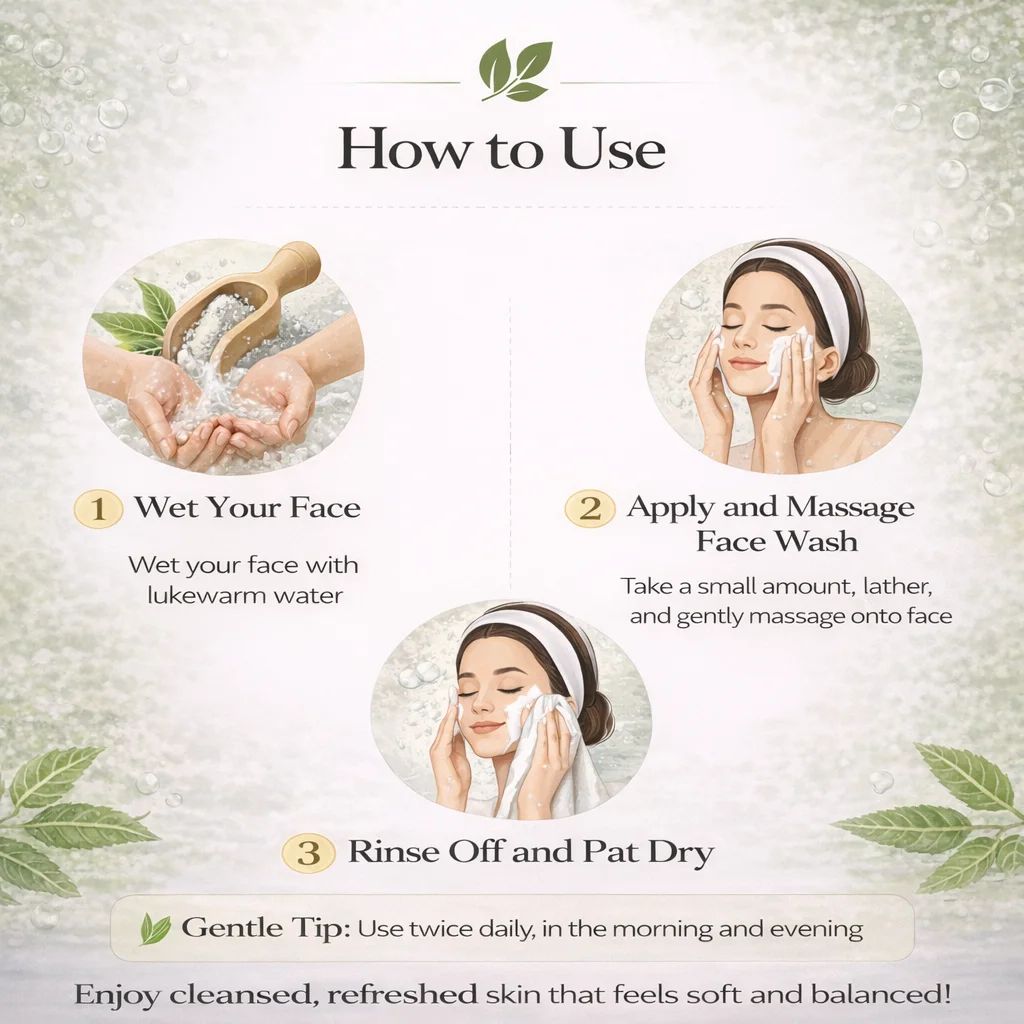 How to Use

1 Wet Your Face

Wet your face with lukewarm water

2 Apply and Massage Face Wash

Take a small amount, lather, and gently massage onto face

3 Rinse Off and Pat Dry

Gentle Tip: Use twice daily, in the morning and evening

Enjoy cleansed, refreshed skin that feels soft and balanced!