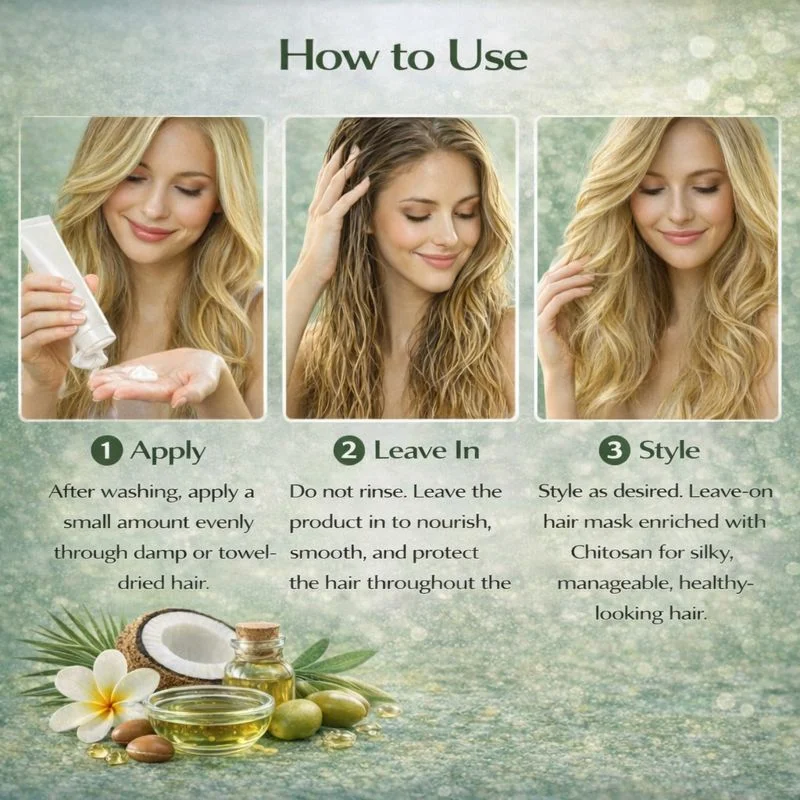 How to Use

1 Apply

After washing, apply a small amount evenly through damp or towel-dried hair.

2 Leave In

Do not rinse. Leave the product in to nourish, smooth, and protect the hair throughout the

3 Style

Style as desired. Leave-on hair mask enriched with Chitosan for silky, manageable, healthy-looking hair.