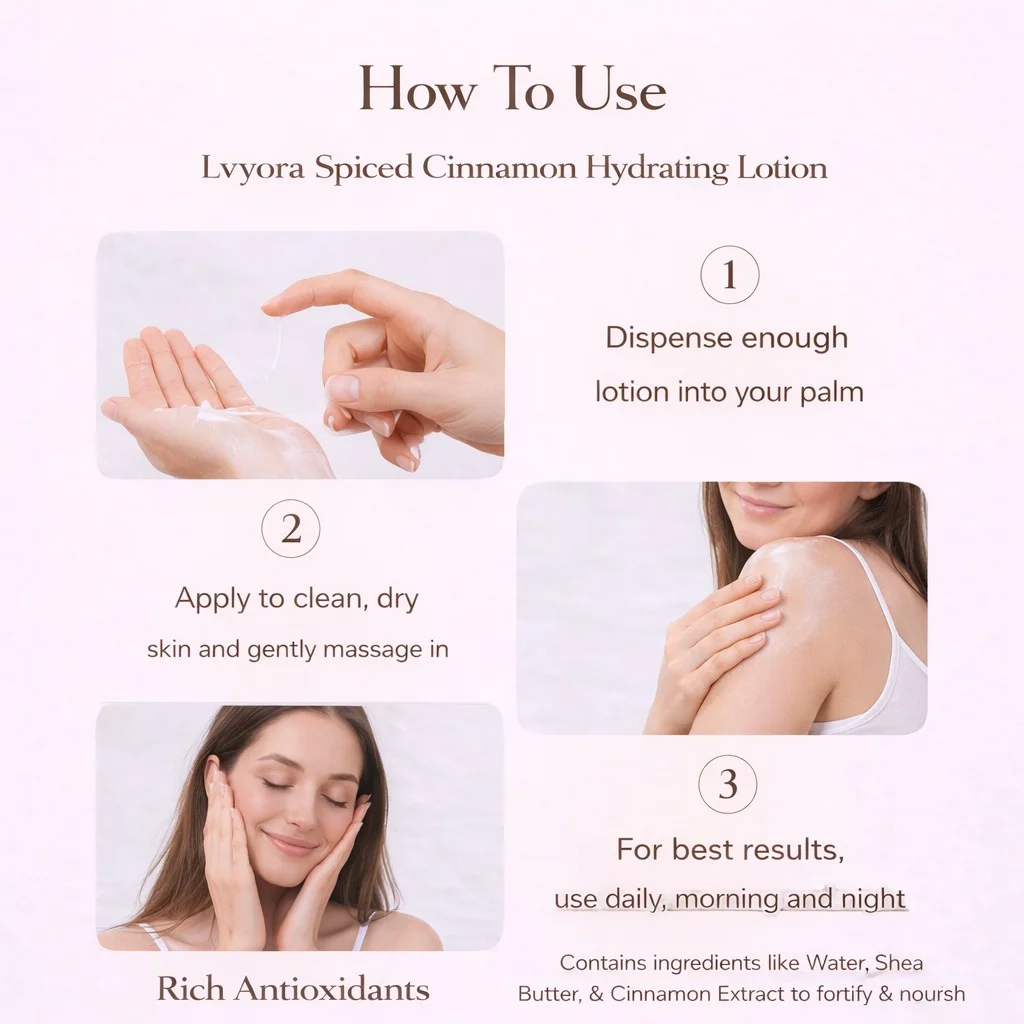 How To Use

Lvyora Spiced Cinnamon Hydrating Lotion

1

Dispense enough lotion into your palm

2

Apply to clean, dry skin and gently massage in

3

For best results, use daily, morning and night

Rich Antioxidants

Contains ingredients like Water, Shea Butter, & Cinnamon Extract to fortify & noursh