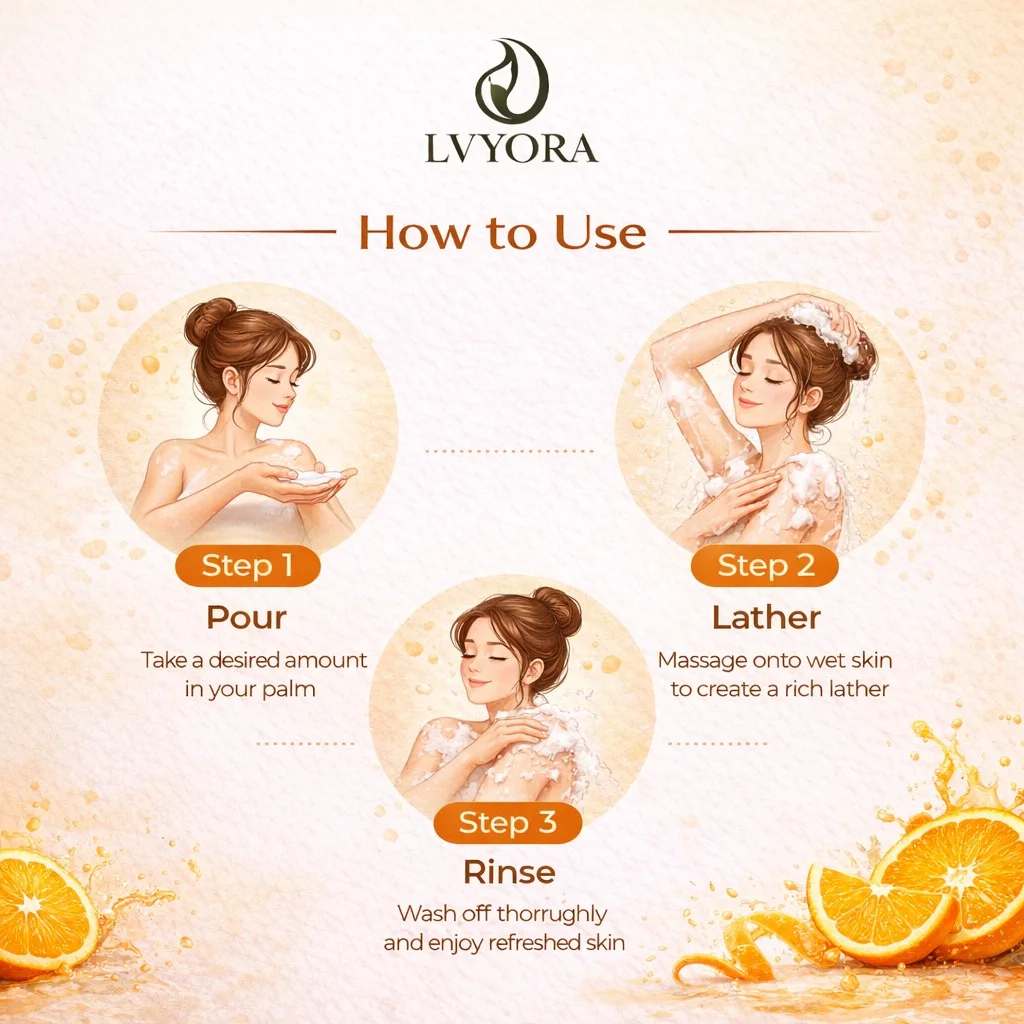 LVYORA

How to Use

Step 1
Pour
Take a desired amount in your palm

Step 2
Lather
Massage onto wet skin to create a rich lather

Step 3
Rinse
Wash off thorrughly and enjoy refreshed skin