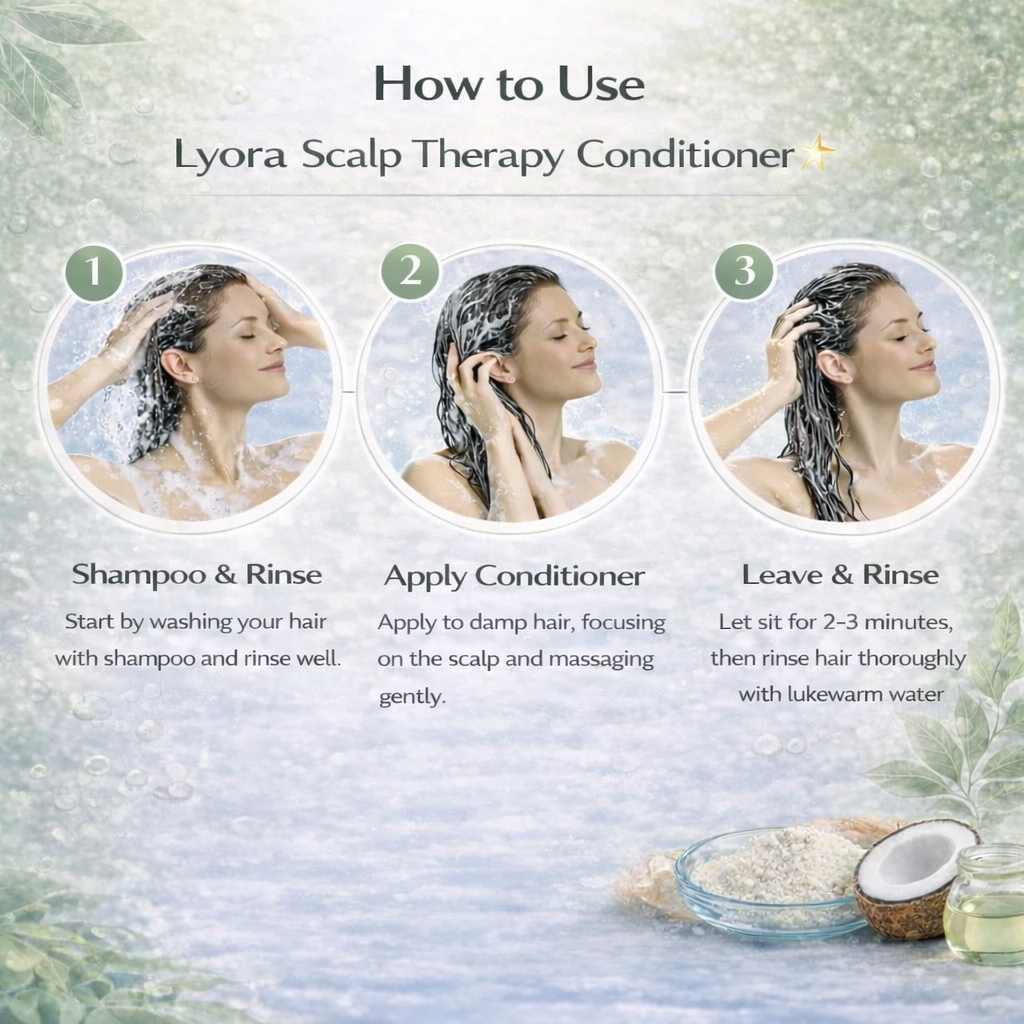 How to Use

Lyora Scalp Therapy Conditioner

1

Shampoo & Rinse

Start by washing your hair with shampoo and rinse well.

2

Apply Conditioner

Apply to damp hair, focusing on the scalp and massaging gently.

3

Leave & Rinse

Let sit for 2–3 minutes, then rinse hair thoroughly with lukewarm water